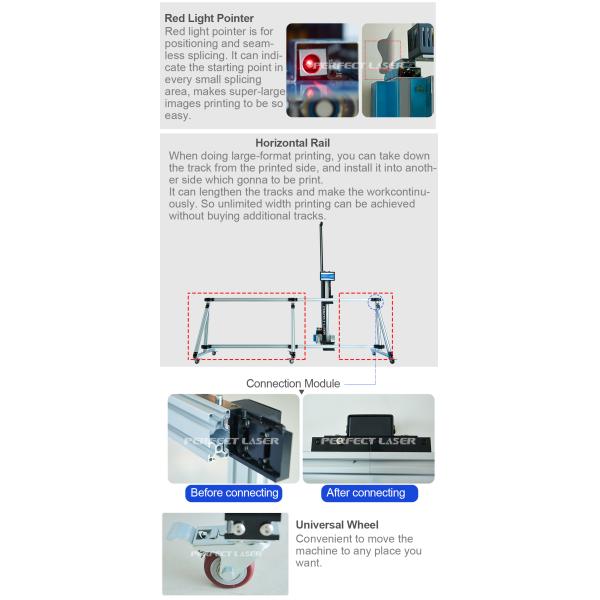 Red Light Pointer
Red light pointer is for positioning and seamless splicing. It can indicate the starting point in every small splicing area, makes super-large images printing to be so easy.

PERFECT LASER

Horizontal Rail
When doing large-format printing, you can take down the track from the printed side, and install it into another side which gonna to be print.
It can lengthen the tracks and make the workcontinuously. So unlimited width printing can be achieved without buying additional tracks.

Connection Module

PERFECT LASER

PERFECT LASER

Before connecting

After connecting

PERFECT LASER

Universal Wheel
Convenient to move the machine to any place you want.