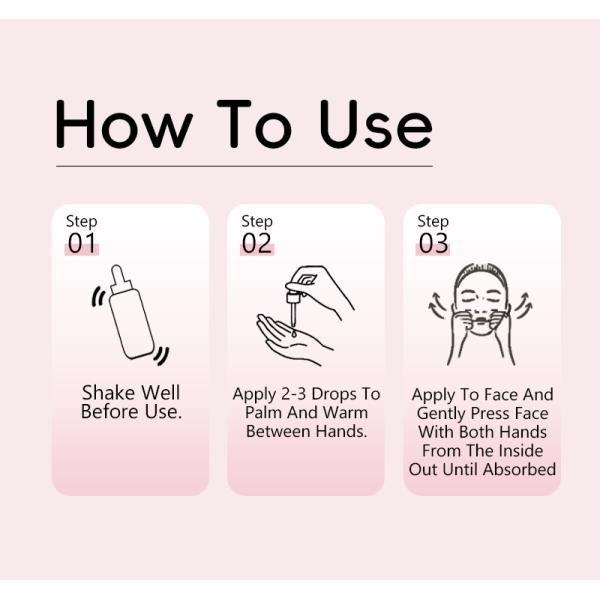 How To Use

Step
01

Shake Well Before Use.

Step
02

Apply 2-3 Drops To Palm And Warm Between Hands.

Step
03

Apply To Face And Gently Press Face With Both Hands From The Inside Out Until Absorbed