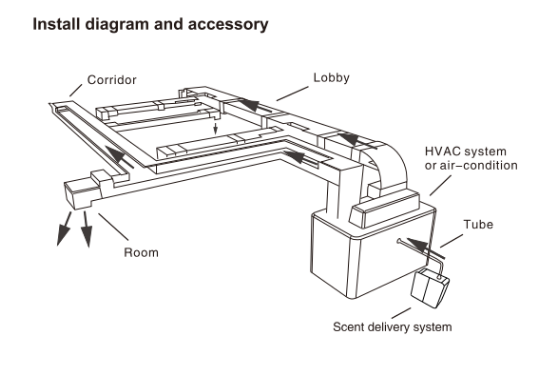 Install diagram and accessory

Corridor

Lobby

HVAC system or air-condition

Tube

Room

Scent delivery system