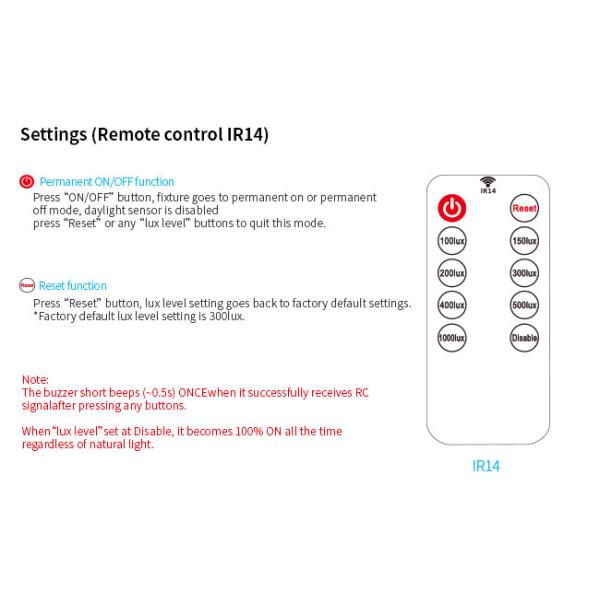 Settings (Remote control IR14)

Permanent ON/OFF function
Press "ON/OFF" button, fixture goes to permanent on or permanent off mode, daylight sensor is disabled
press "Reset" or any "lux level" buttons to quit this mode.

Reset
Reset function
Press "Reset" button, lux level setting goes back to factory default settings.
*Factory default lux level setting is 300lux.

Note:
The buzzer short beeps (~0.5s) ONCEwhen it successfully receives RC signalafter pressing any buttons.

When "lux level" set at Disable, it becomes 100% ON all the time regardless of natural light.

IR14
Reset
100lux
150lux
200lux
300lux
400lux
500lux
1000lux
Disable

IR14