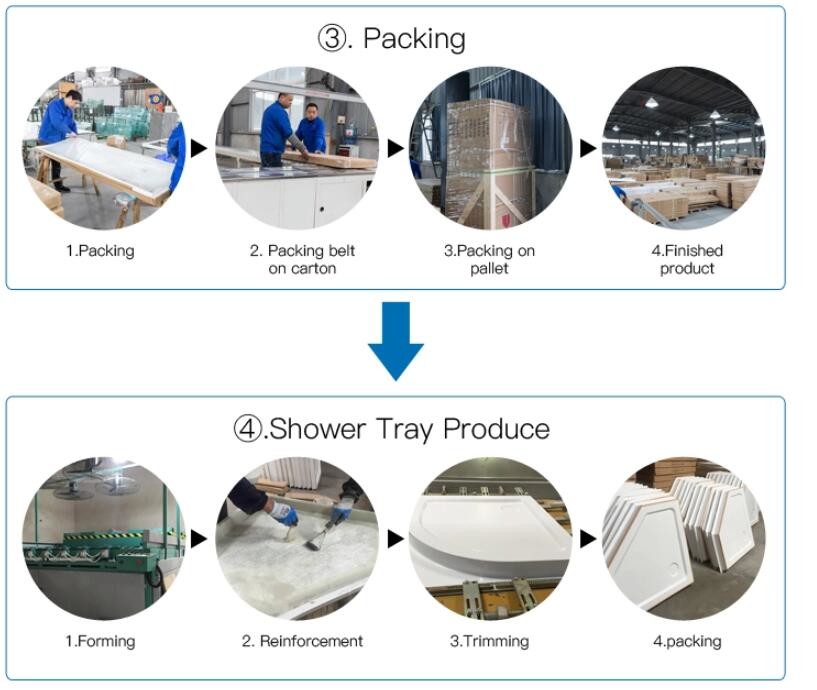 ③. Packing

1.Packing

2. Packing belt on carton

3.Packing on pallet

4.Finished product

④.Shower Tray Produce

1.Forming

2. Reinforcement

3.Trimming

4.packing