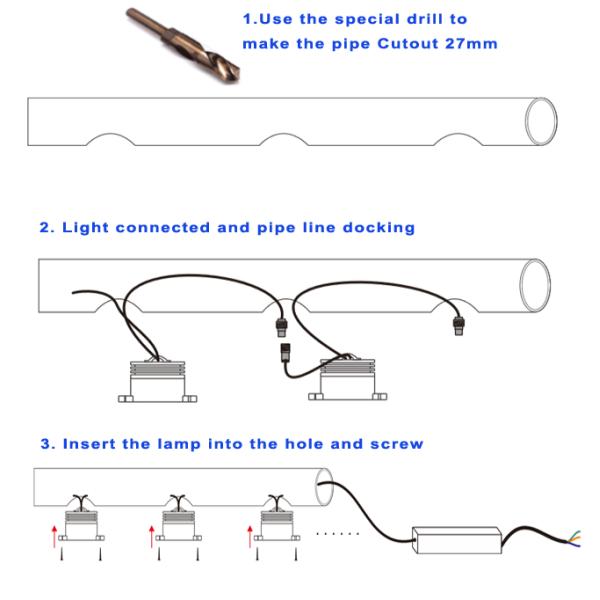 1.Use the special drill to make the pipe Cutout 27mm

2. Light connected and pipe line docking

3. Insert the lamp into the hole and screw

......