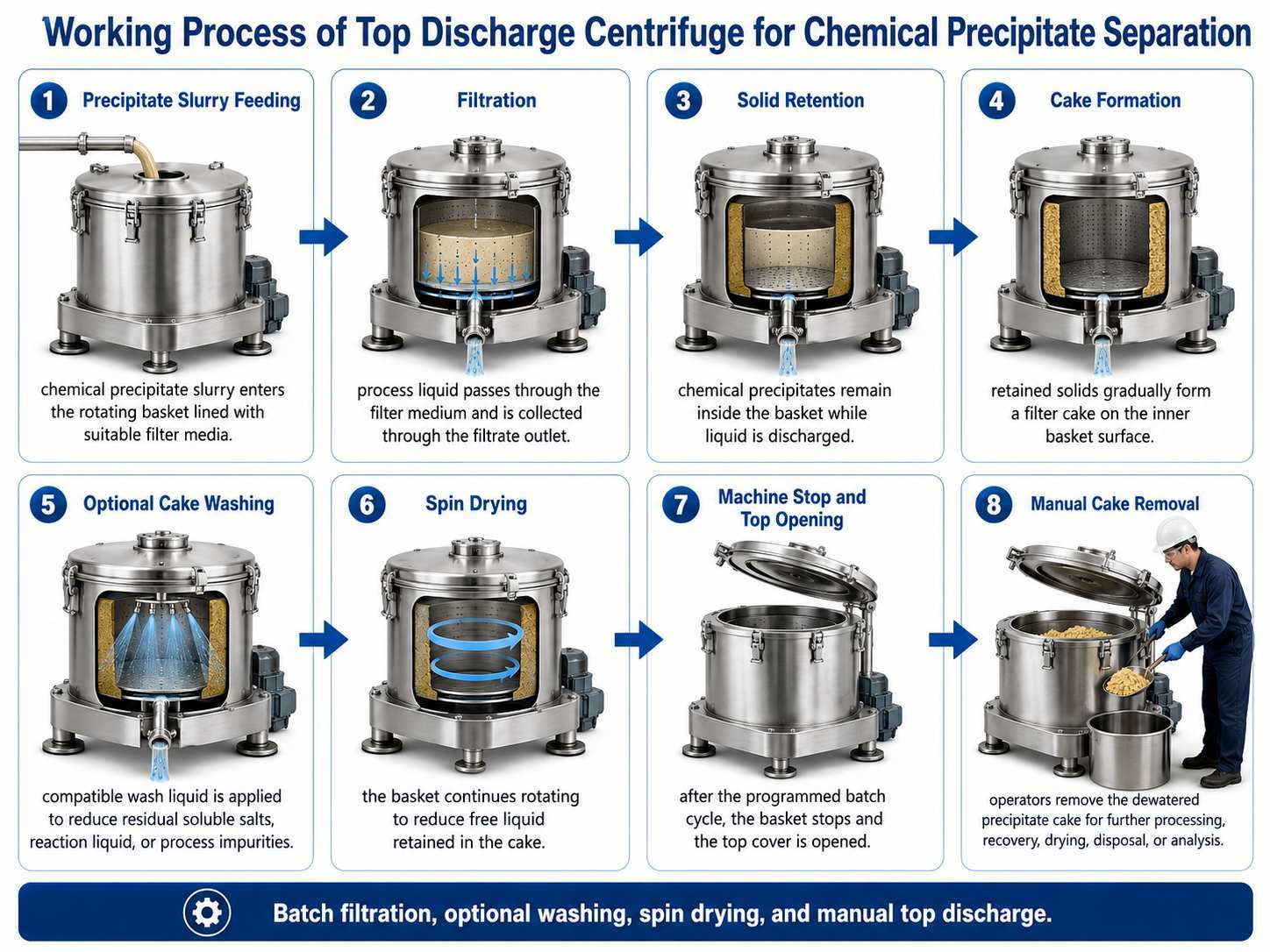 Working Process of Top Discharge Centrifuge for Chemical Precipitate Separation

1 Precipitate Slurry Feeding

chemical precipitate slurry enters the rotating basket lined with suitable filter media.

2 Filtration

process liquid passes through the filter medium and is collected through the filtrate outlet.

3 Solid Retention

chemical precipitates remain inside the basket while liquid is discharged.

4 Cake Formation

retained solids gradually form a filter cake on the inner basket surface.

5 Optional Cake Washing

compatible wash liquid is applied to reduce residual soluble salts, reaction liquid, or process impurities.

6 Spin Drying

the basket continues rotating to reduce free liquid retained in the cake.

7 Machine Stop and Top Opening

after the programmed batch cycle, the basket stops and the top cover is opened.

8 Manual Cake Removal

operators remove the dewatered precipitate cake for further processing, recovery, drying, disposal, or analysis.

Batch filtration, optional washing, spin drying, and manual top discharge.