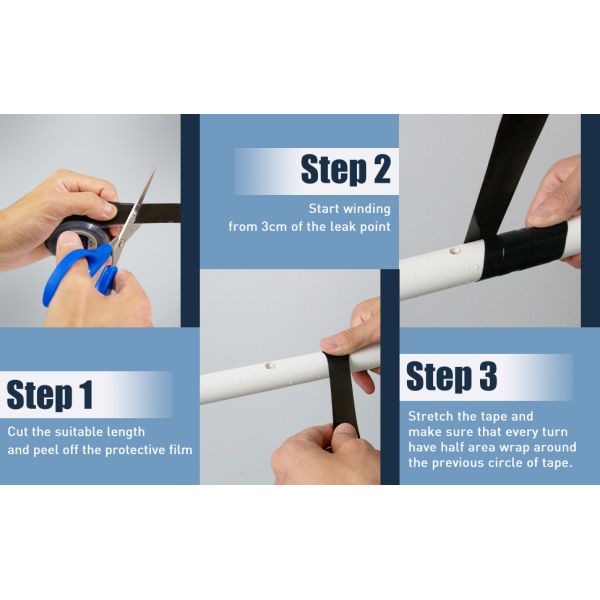 Step 1

Cut the suitable length and peel off the protective film

Step 2

Start winding from 3cm of the leak point

Step 3

Stretch the tape and make sure that every turn have half area wrap around the previous circle of tape.