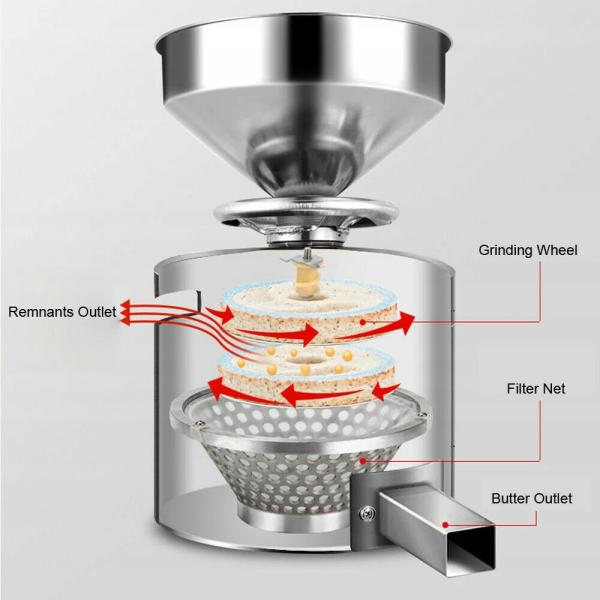 Grinding Wheel

Remnants Outlet

Filter Net

Butter Outlet