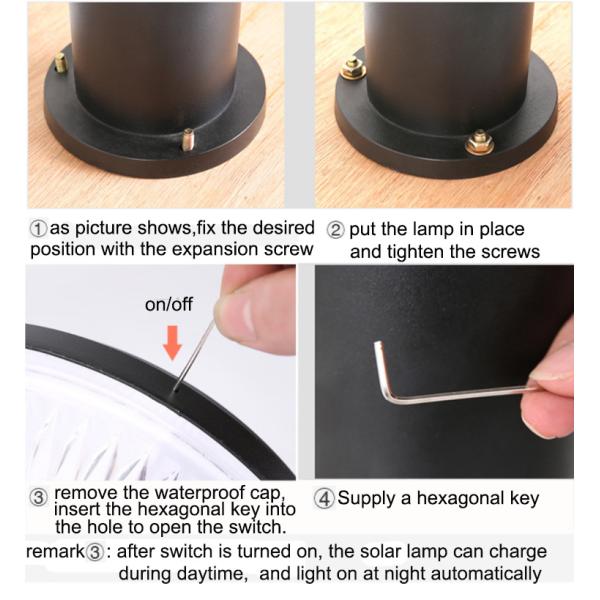 ①as picture shows,fix the desired position with the expansion screw

② put the lamp in place and tighten the screws

on/off

③ remove the waterproof cap, insert the hexagonal key into the hole to open the switch.

④Supply a hexagonal key

remark③: after switch is turned on, the solar lamp can charge during daytime, and light on at night automatically