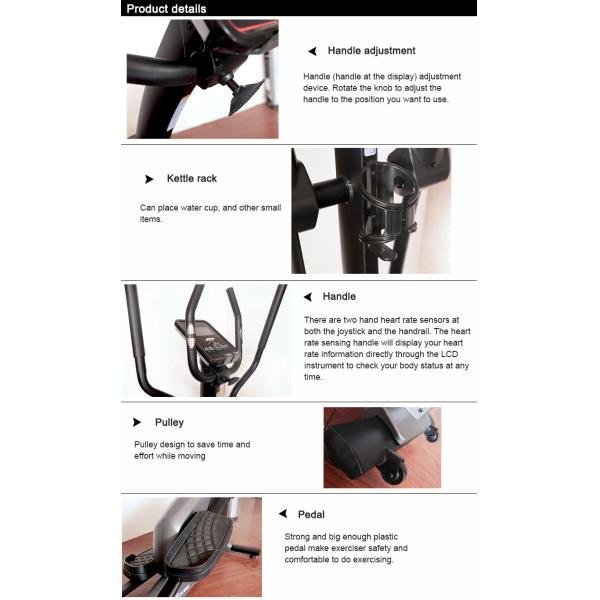 Product details

Handle adjustment

Handle (handle at the display) adjustment device. Rotate the knob to adjust the handle to the position you want to use.

Kettle rack

Can place water cup, and other small items.

Handle

There are two hand heart rate sensors at both the joystick and the handrail. The heart rate sensing handle will display your heart rate information directly through the LCD instrument to check your body status at any time.

Pulley

Pulley design to save time and effort while moving

Pedal

Strong and big enough plastic pedal make exerciser safety and comfortable to do exercising.