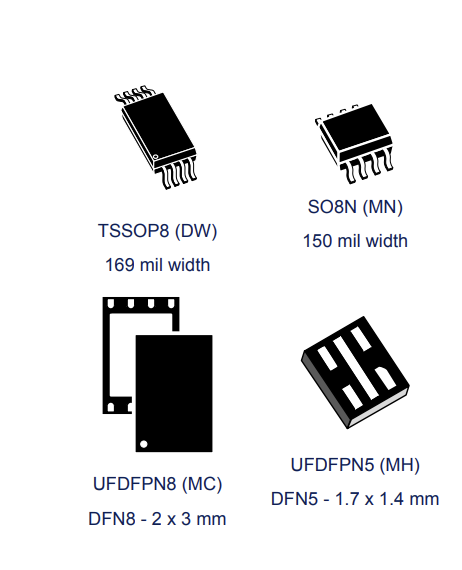 TSSOP8 (DW)
169 mil width

SO8N (MN)
150 mil width

UFDFPN8 (MC)
DFN8 - 2 x 3 mm

UFDFPN5 (MH)
DFN5 - 1.7 x 1.4 mm