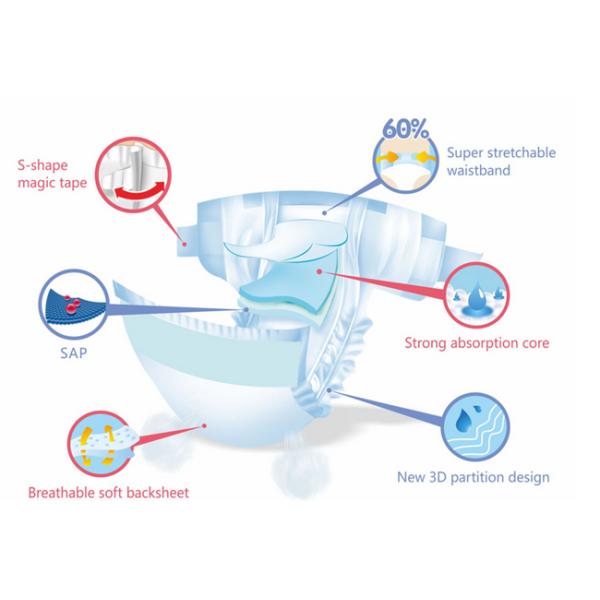 S-shape
magic tape

60%

Super stretchable
waistband

SAP

Strong absorption core

Breathable soft backsheet

New 3D partition design