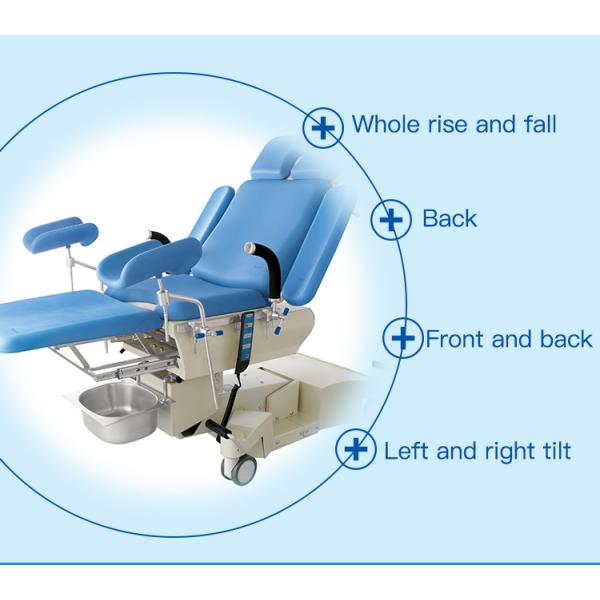 Whole rise and fall

Back

Front and back

Left and right tilt