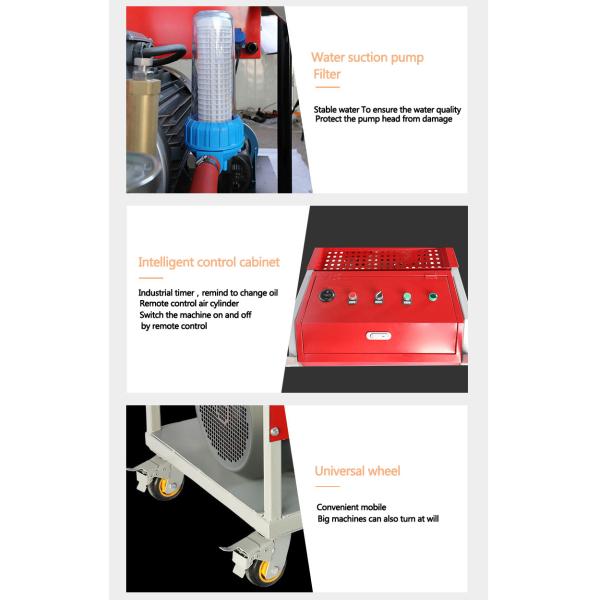 Water suction pump
Filter

Stable water To ensure the water quality
Protect the pump head from damage

Intelligent control cabinet

Industrial timer，remind to change oil
Remote control air cylinder
Switch the machine on and off
by remote control

Universal wheel

Convenient mobile
Big machines can also turn at will