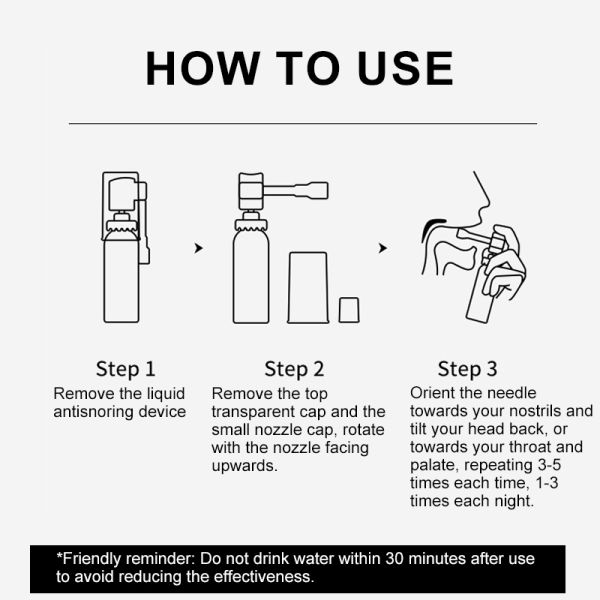 HOW TO USE

Step 1
Remove the liquid antisnoring device

Step 2
Remove the top transparent cap and the small nozzle cap, rotate with the nozzle facing upwards.

Step 3
Orient the needle towards your nostrils and tilt your head back, or towards your throat and palate, repeating 3-5 times each time, 1-3 times each night.

*Friendly reminder: Do not drink water within 30 minutes after use to avoid reducing the effectiveness.