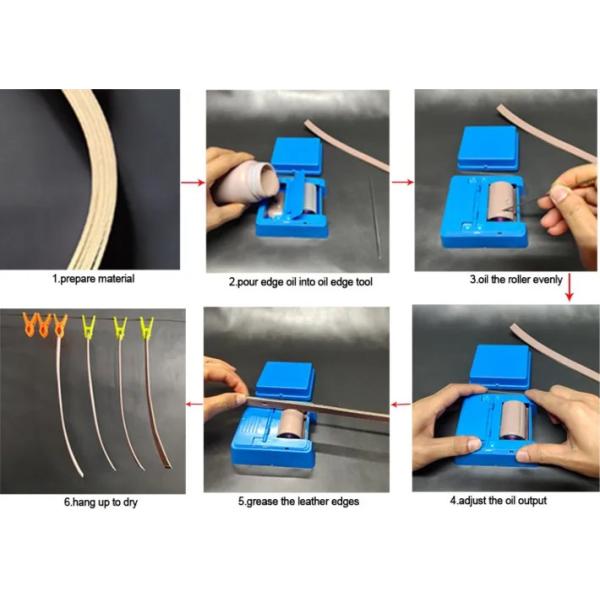 1.prepare material

2.pour edge oil into oil edge tool

3.oil the roller evenly

4.adjust the oil output

5.grease the leather edges

6.hang up to dry