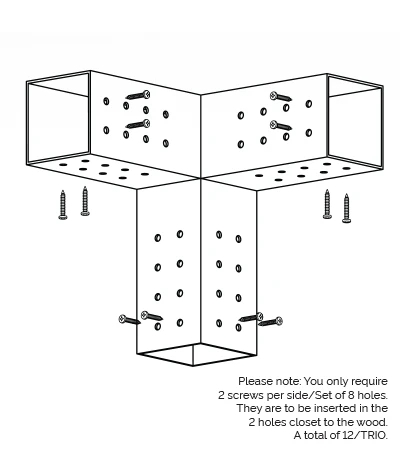 Please note: You only require 2 screws per side/Set of 8 holes. They are to be inserted in the 2 holes closet to the wood. A total of 12/TRIO.