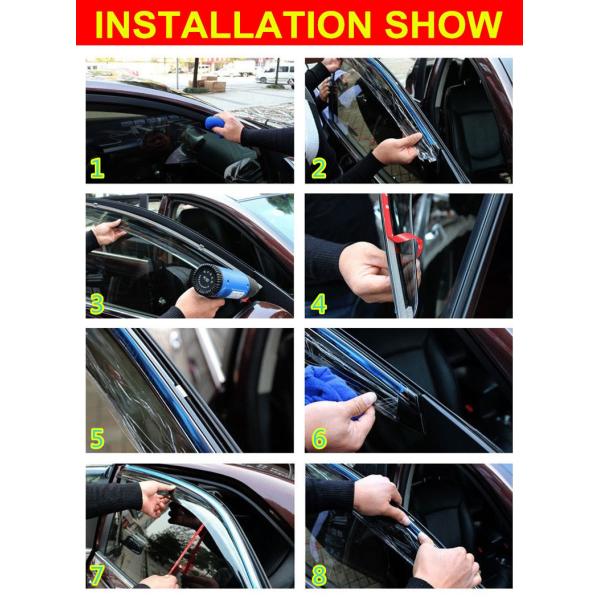 INSTALLATION SHOW

1

2

3

4

5

6

7

8