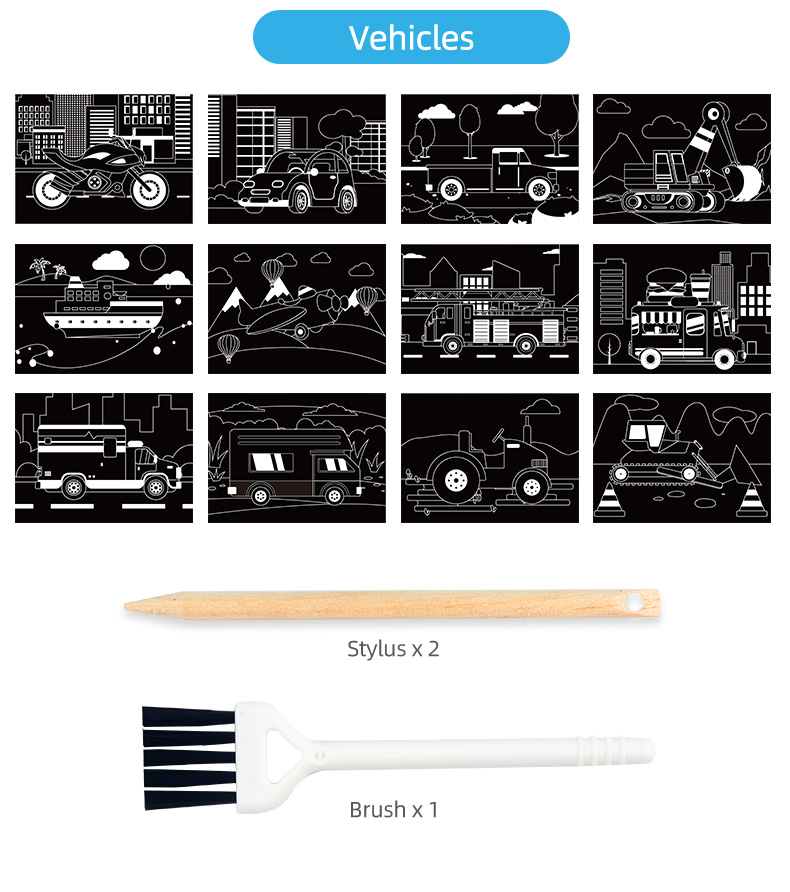 Vehicles

Stylus x 2

Brush x 1