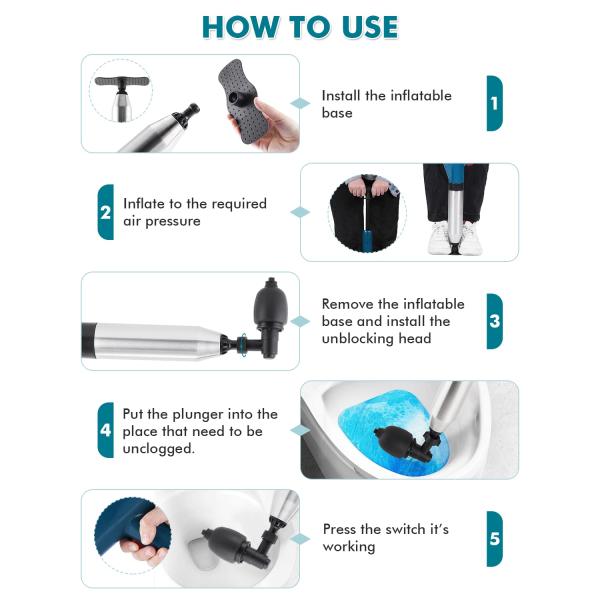 HOW TO USE

Install the inflatable base

1

2

Inflate to the required air pressure

Remove the inflatable base and install the unblocking head

3

4

Put the plunger into the place that need to be unclogged.

Press the switch it's working

5