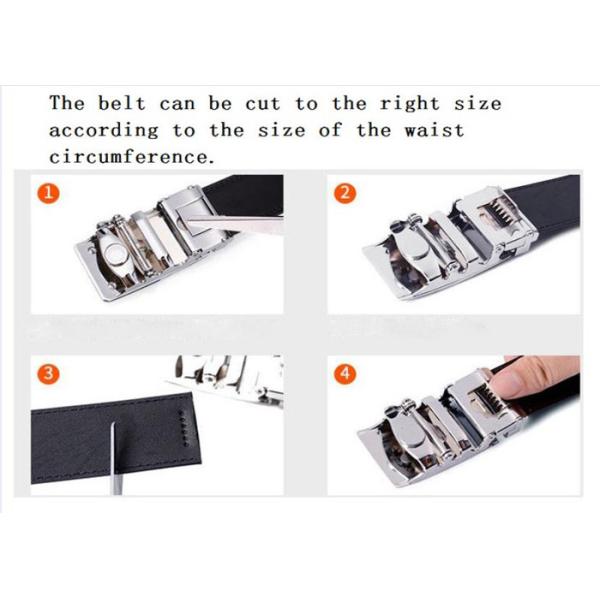 The belt can be cut to the right size according to the size of the waist circumference.

1

2

3

4