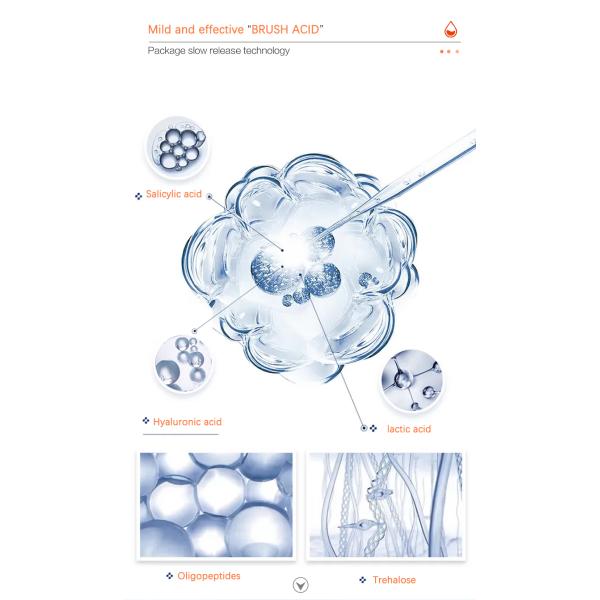 Mild and effective "BRUSH ACID"

Package slow release technology

Salicylic acid

Hyaluronic acid

lactic acid

Oligopeptides

Trehalose