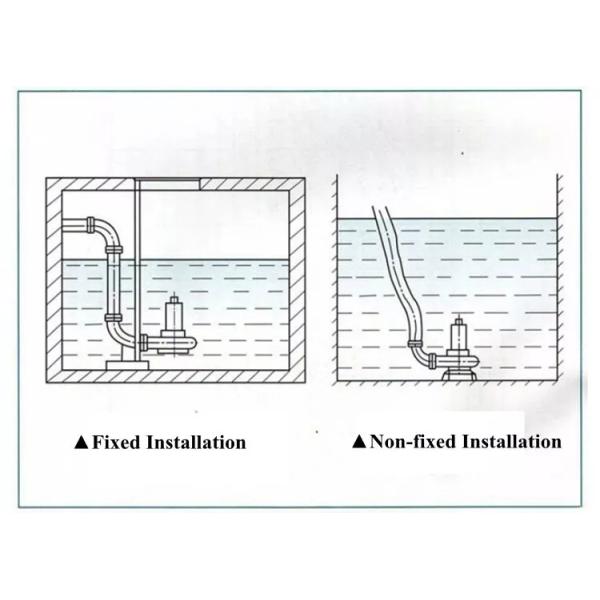 ▲Fixed Installation

▲Non-fixed Installation