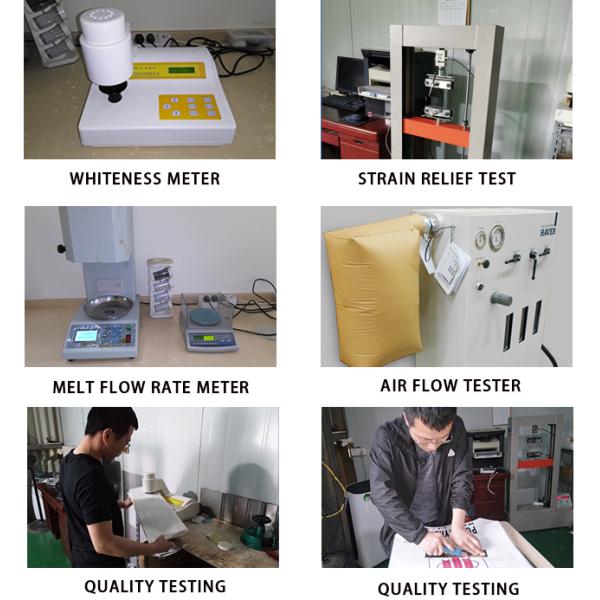 WHITENESS METER

STRAIN RELIEF TEST

MELT FLOW RATE METER

AIR FLOW TESTER

QUALITY TESTING

QUALITY TESTING