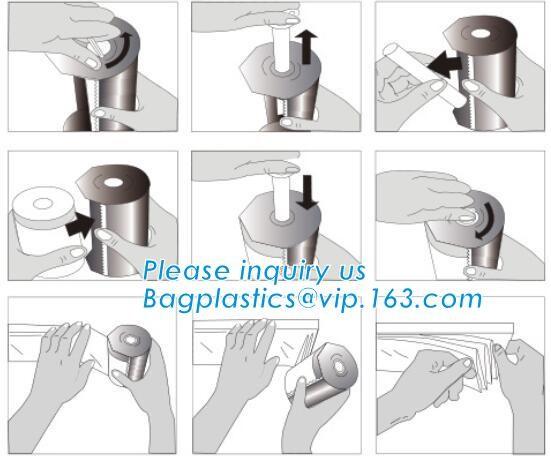 Please inquiry us
Bagplastics@vip.163.com