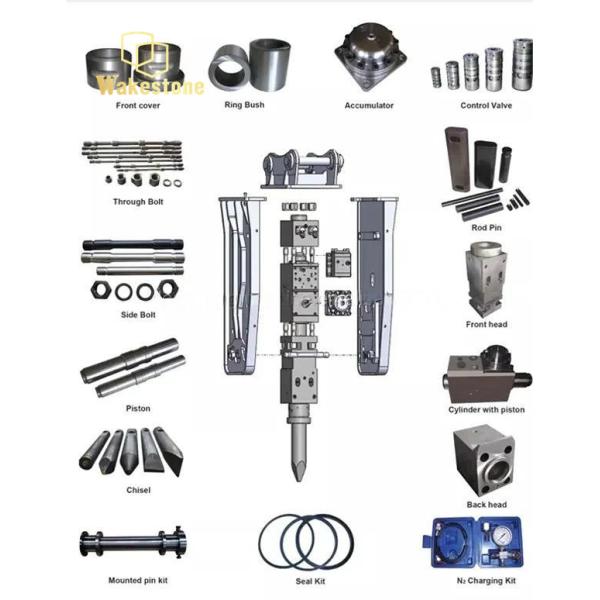 Wakestone

Front cover

Ring Bush

Accumulator

Control Valve

Through Bolt

Rod Pin

Side Bolt

Front head

Piston

Cylinder with piston

Chisel

Back head

Mounted pin kit

Seal Kit

$N_2$ Charging Kit