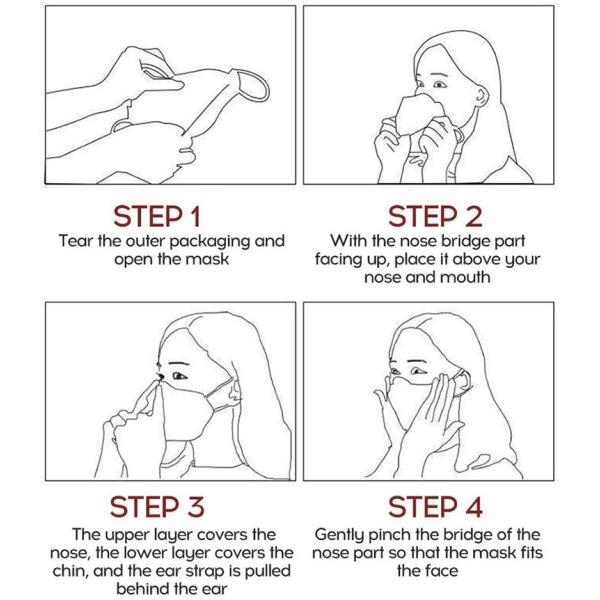 STEP 1
Tear the outer packaging and open the mask

STEP 2
With the nose bridge part facing up, place it above your nose and mouth

STEP 3
The upper layer covers the nose, the lower layer covers the chin, and the ear strap is pulled behind the ear

STEP 4
Gently pinch the bridge of the nose part so that the mask fits the face