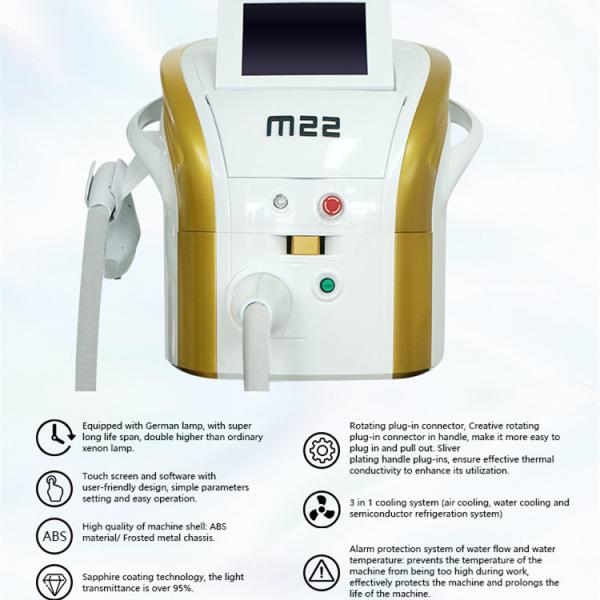 M22

Equipped with German lamp, with super long life span, double higher than ordinary xenon lamp.

Touch screen and software with user-friendly design, simple parameters setting and easy operation.

ABS

High quality of machine shell: ABS material/ Frosted metal chassis.

Sapphire coating technology, the light transmittance is over 95%.

Rotating plug-in connector, Creative rotating plug-in connector in handle, make it more easy to plug in and pull out. Sliver plating handle plug-ins, ensure effective thermal conductivity to enhance its utilization.

3 in 1 cooling system (air cooling, water cooling and semiconductor refrigeration system)

Alarm protection system of water flow and water temperature: prevents the temperature of the machine from being too high during work, effectively protects the machine and prolongs the life of the machine.