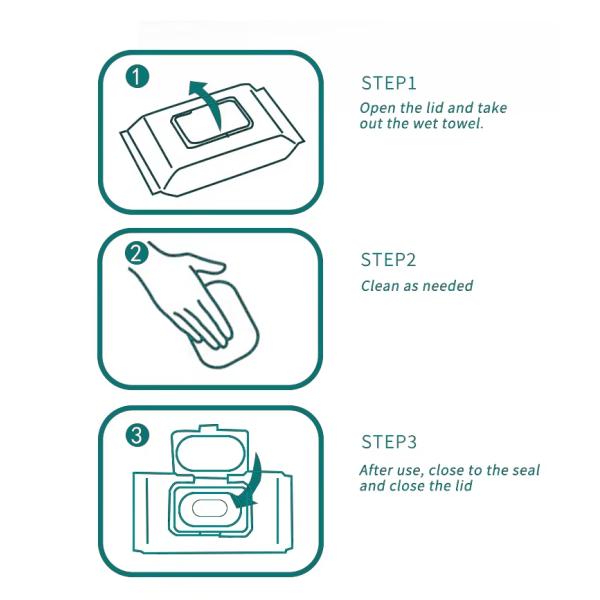 1

STEP1
Open the lid and take out the wet towel.

2

STEP2
Clean as needed

3

STEP3
After use, close to the seal and close the lid