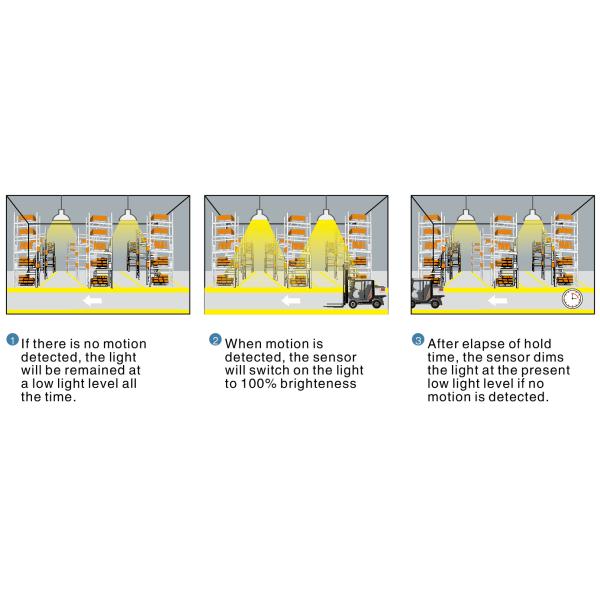 1 If there is no motion detected, the light will be remained at a low light level all the time.

2 When motion is detected, the sensor will switch on the light to 100% brighteness

3 After elapse of hold time, the sensor dims the light at the present low light level if no motion is detected.