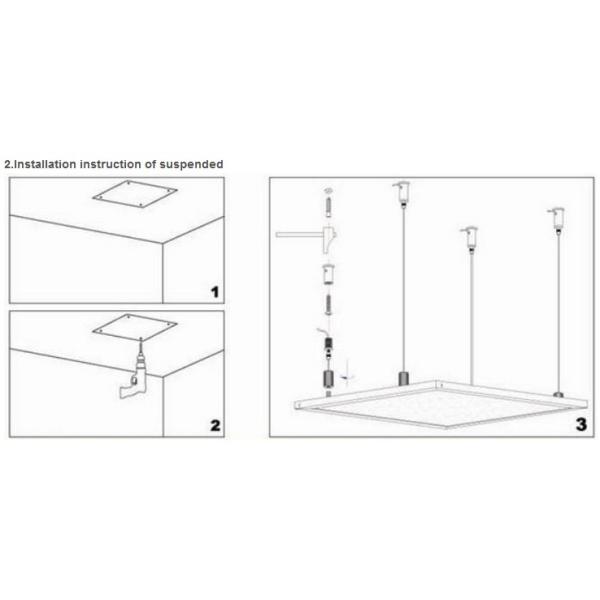 2.Installation instruction of suspended

1

2

3