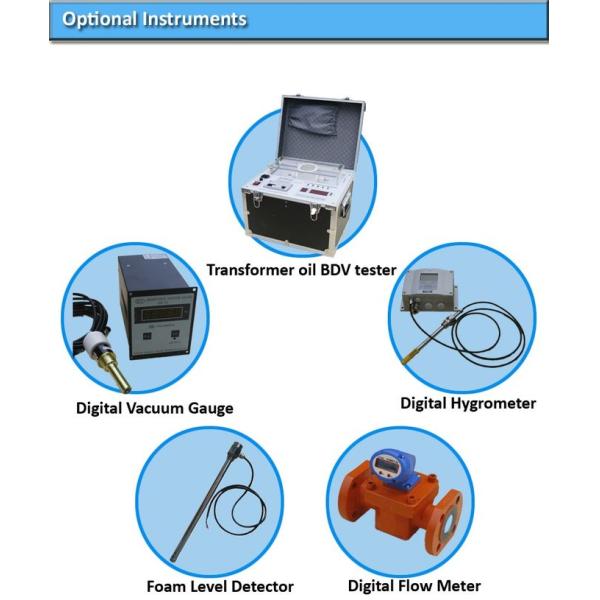 Optional Instruments

Transformer oil BDV tester

Digital Vacuum Gauge

Digital Hygrometer

Foam Level Detector

Digital Flow Meter