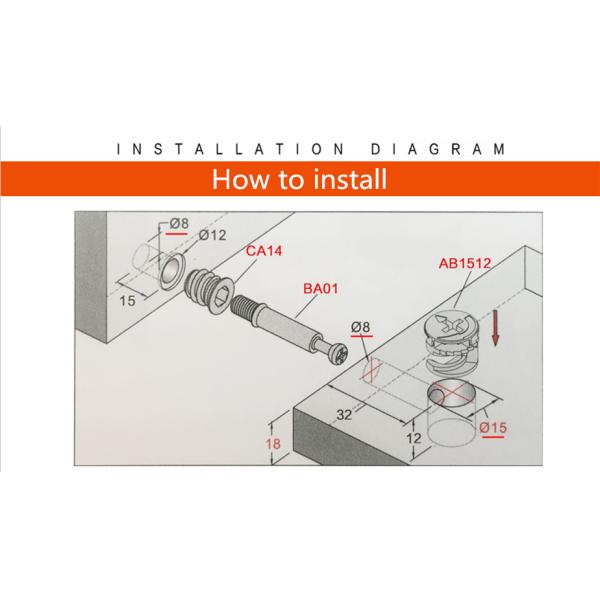 INSTALLATION DIAGRAM

How to install

Ø8
Ø12
CA14
15
BA01
AB1512
Ø8
32
18
12
Ø15