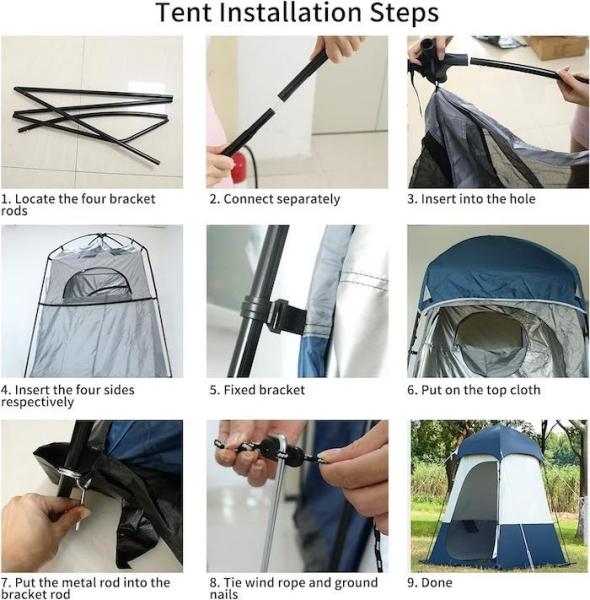 Tent Installation Steps

1. Locate the four bracket rods

2. Connect separately

3. Insert into the hole

4. Insert the four sides respectively

5. Fixed bracket

6. Put on the top cloth

7. Put the metal rod into the bracket rod

8. Tie wind rope and ground nails

9. Done