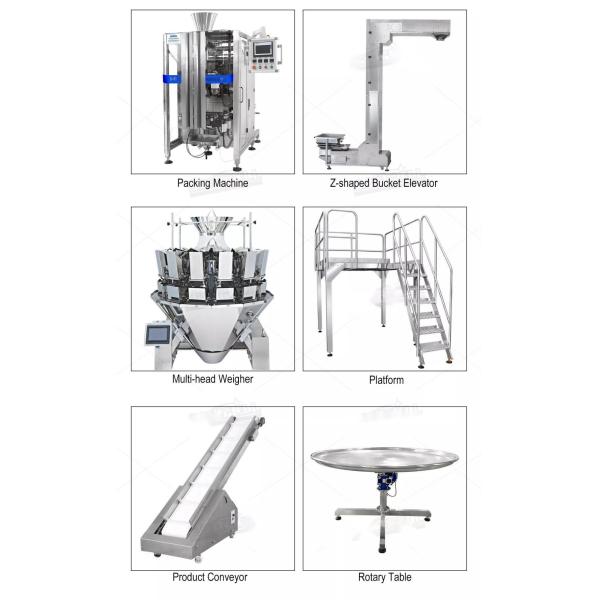 Packing Machine

Z-shaped Bucket Elevator

Multi-head Weigher

Platform

Product Conveyor

Rotary Table