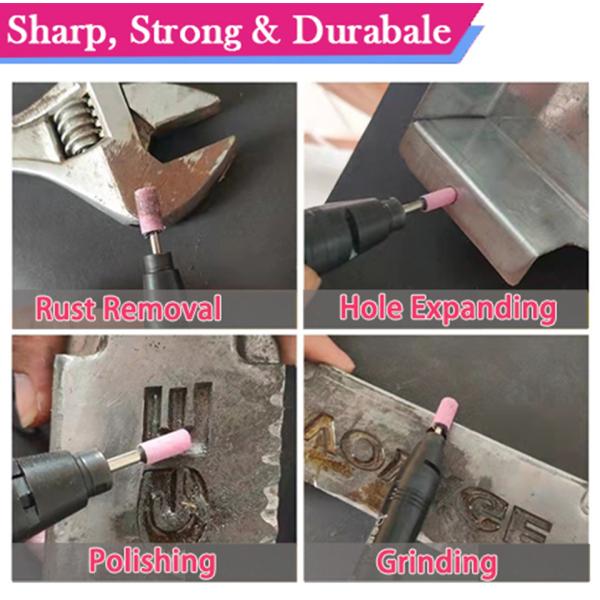 Sharp, Strong & Durabale

Rust Removal

Hole Expanding

Polishing

Grinding