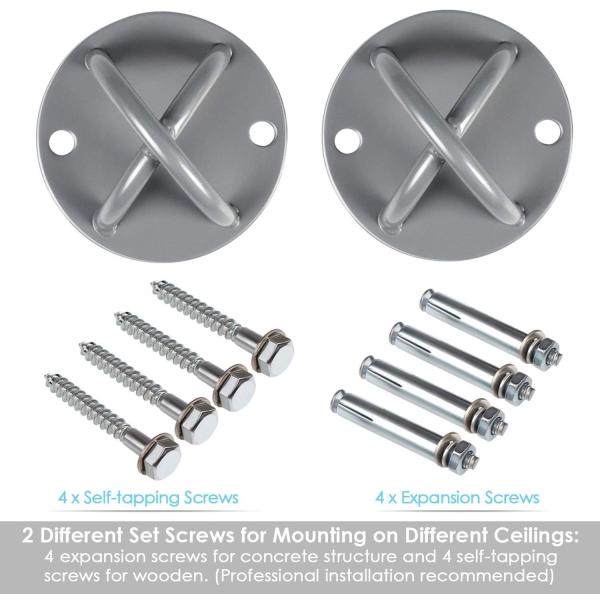 4 x Self-tapping Screws

4 x Expansion Screws

2 Different Set Screws for Mounting on Different Ceilings:
4 expansion screws for concrete structure and 4 self-tapping screws for wooden. (Professional installation recommended)