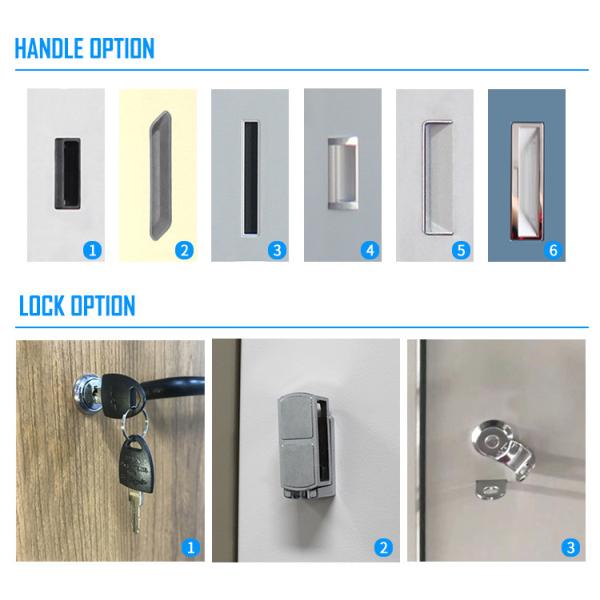 HANDLE OPTION

1 2 3 4 5 6

LOCK OPTION

1 2 3