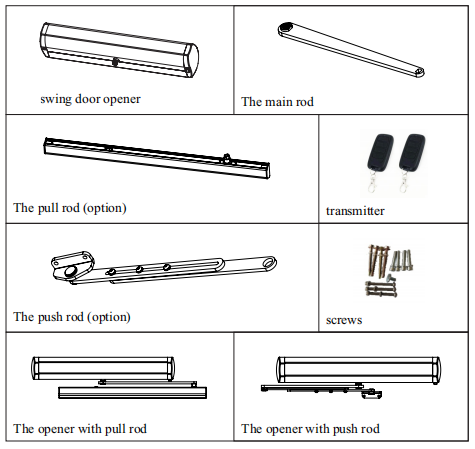 swing door opener

The main rod

The pull rod (option)

transmitter

The push rod (option)

screws

The opener with pull rod

The opener with push rod