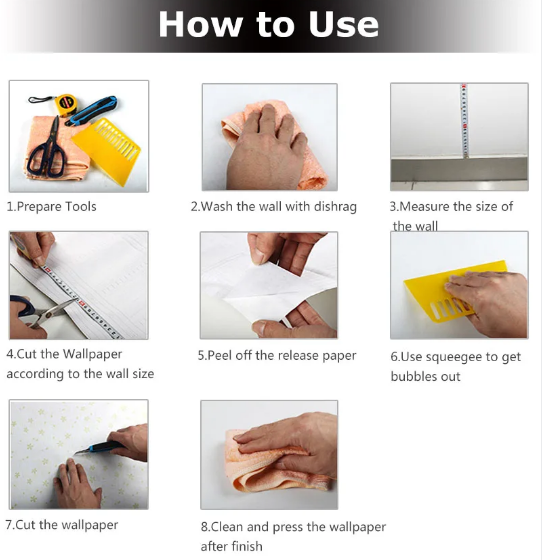 How to Use

1.Prepare Tools

2.Wash the wall with dishrag

3.Measure the size of the wall

4.Cut the Wallpaper according to the wall size

5.Peel off the release paper

6.Use squeegee to get bubbles out

7.Cut the wallpaper

8.Clean and press the wallpaper after finish