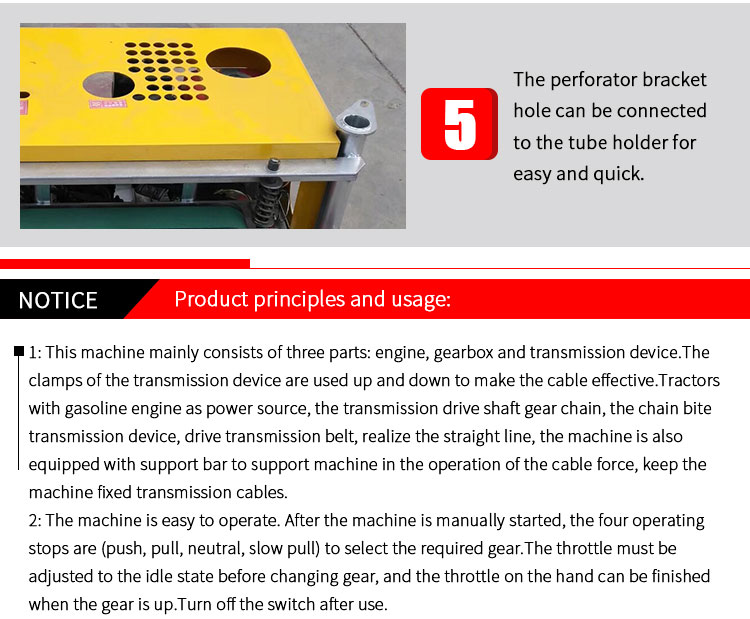 5

The perforator bracket hole can be connected to the tube holder for easy and quick.

NOTICE

Product principles and usage:

1: This machine mainly consists of three parts: engine, gearbox and transmission device.The clamps of the transmission device are used up and down to make the cable effective.Tractors with gasoline engine as power source, the transmission drive shaft gear chain, the chain bite transmission device, drive transmission belt, realize the straight line, the machine is also equipped with support bar to support machine in the operation of the cable force, keep the machine fixed transmission cables.
2: The machine is easy to operate. After the machine is manually started, the four operating stops are (push, pull, neutral, slow pull) to select the required gear.The throttle must be adjusted to the idle state before changing gear, and the throttle on the hand can be finished when the gear is up.Turn off the switch after use.