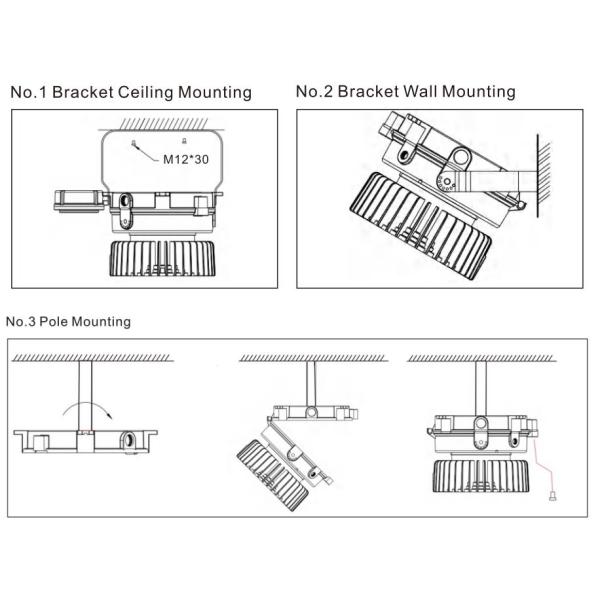 No.1 Bracket Ceiling Mounting

M12*30

No.2 Bracket Wall Mounting

No.3 Pole Mounting