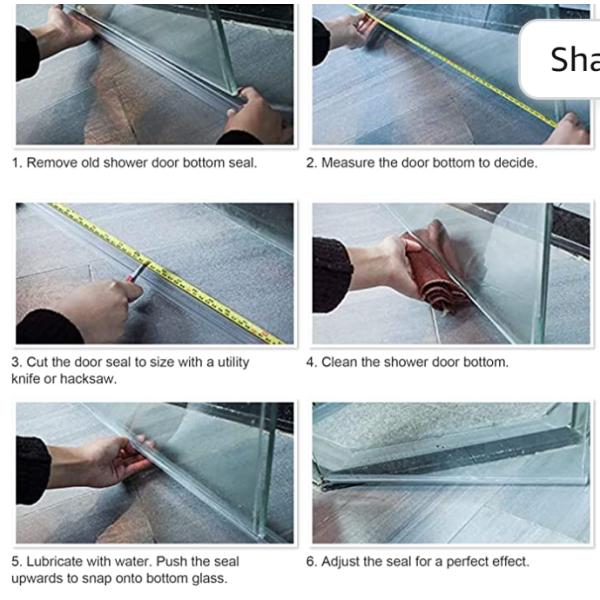 Sha

1. Remove old shower door bottom seal.

2. Measure the door bottom to decide.

3. Cut the door seal to size with a utility knife or hacksaw.

4. Clean the shower door bottom.

5. Lubricate with water. Push the seal upwards to snap onto bottom glass.

6. Adjust the seal for a perfect effect.