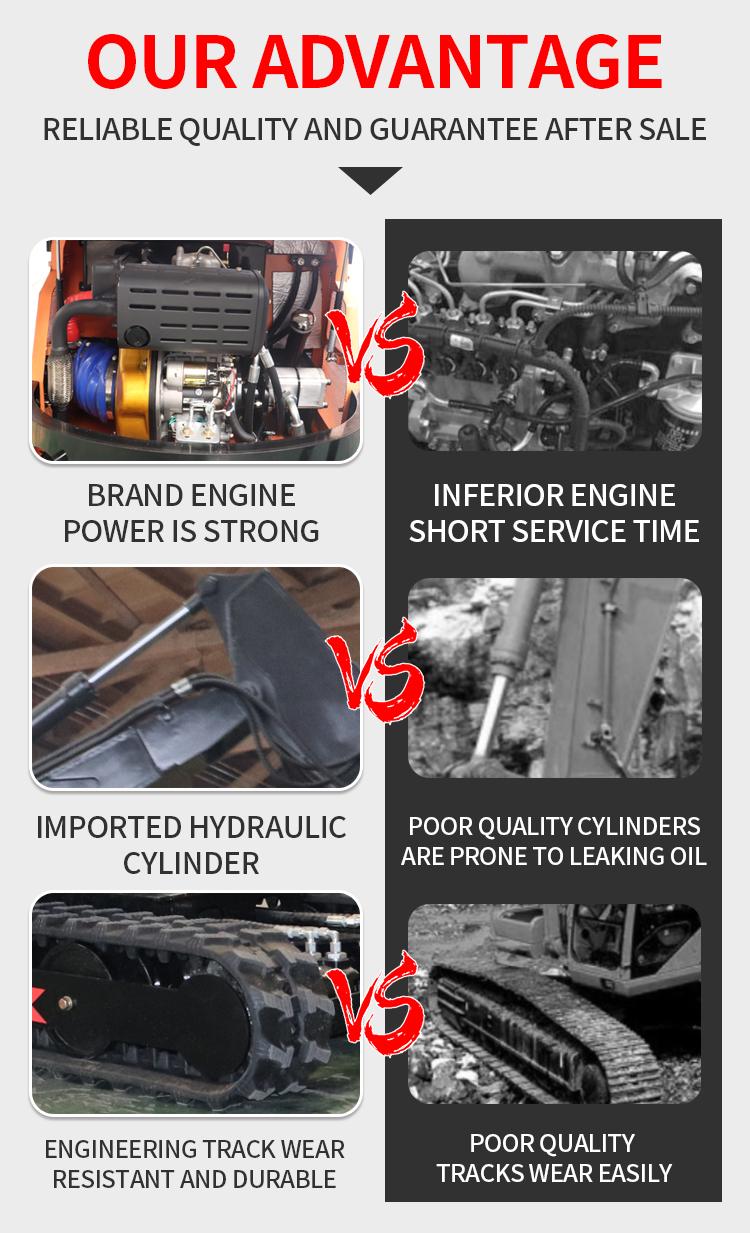 OUR ADVANTAGE

RELIABLE QUALITY AND GUARANTEE AFTER SALE

VS

BRAND ENGINE POWER IS STRONG

INFERIOR ENGINE SHORT SERVICE TIME

VS

IMPORTED HYDRAULIC CYLINDER

POOR QUALITY CYLINDERS ARE PRONE TO LEAKING OIL

VS

ENGINEERING TRACK WEAR RESISTANT AND DURABLE

POOR QUALITY TRACKS WEAR EASILY