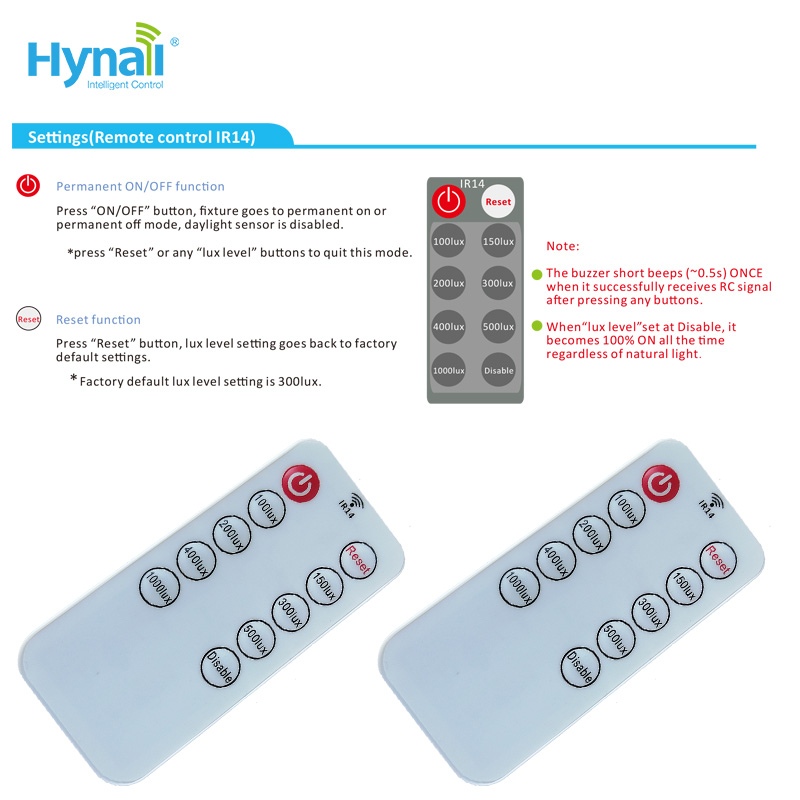 Hynall®
Intelligent Control

Settings(Remote control IR14)

Permanent ON/OFF function

Press “ON/OFF” button, fixture goes to permanent on or permanent off mode, daylight sensor is disabled.

*press “Reset” or any “lux level” buttons to quit this mode.

Reset

Reset function

Press “Reset” button, lux level setting goes back to factory default settings.

* Factory default lux level setting is 300lux.

IR14
Reset
100lux 150lux
200lux 300lux
400lux 500lux
1000lux Disable

Note:

The buzzer short beeps (~0.5s) ONCE when it successfully receives RC signal after pressing any buttons.

When“lux level”set at Disable, it becomes 100% ON all the time regardless of natural light.

IR14
100lux
200lux
400lux
1000lux
Reset
150lux
300lux
500lux
Disable

IR14
100lux
200lux
400lux
1000lux
Reset
150lux
300lux
500lux
Disable