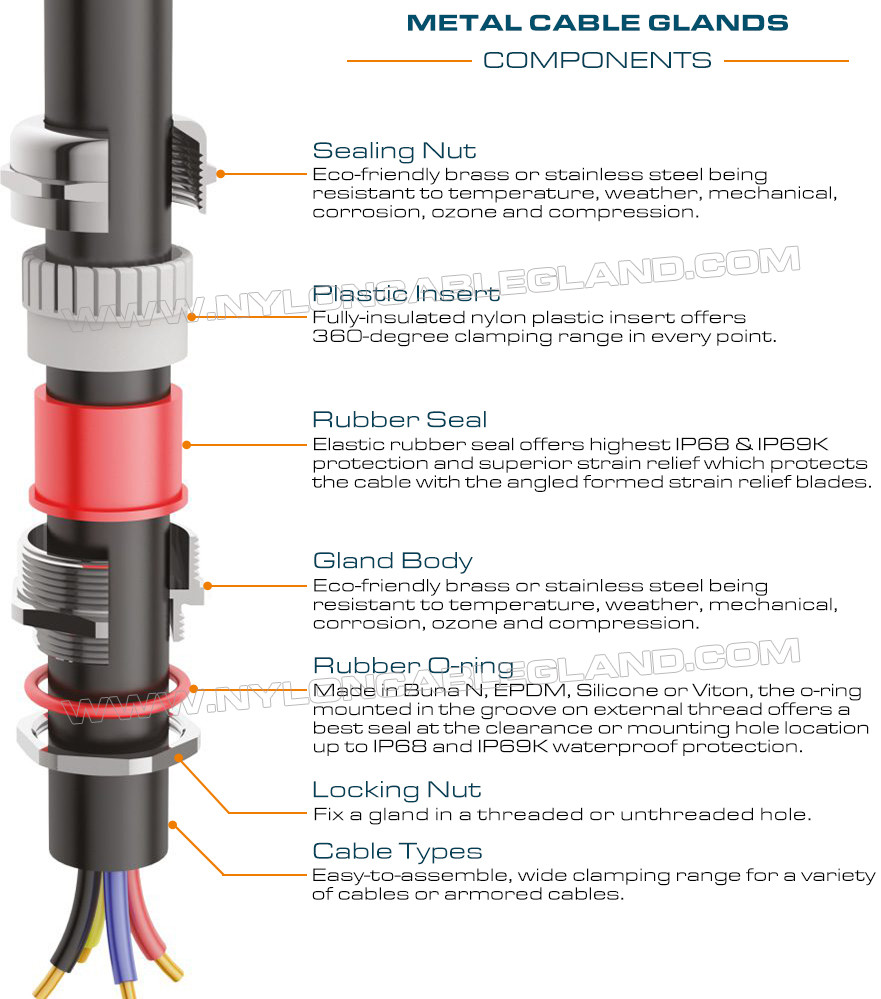 METAL CABLE GLANDS

COMPONENTS

Sealing Nut
Eco-friendly brass or stainless steel being resistant to temperature, weather, mechanical, corrosion, ozone and compression.

WWW.NYLONCABLEGLAND.COM

Plastic Insert
Fully-insulated nylon plastic insert offers 360-degree clamping range in every point.

Rubber Seal
Elastic rubber seal offers highest IP68 & IP69K protection and superior strain relief which protects the cable with the angled formed strain relief blades.

Gland Body
Eco-friendly brass or stainless steel being resistant to temperature, weather, mechanical, corrosion, ozone and compression.

WWW.NYLONCABLEGLAND.COM

Rubber O-ring
Made in Buna N, EPDM, Silicone or Viton, the o-ring mounted in the groove on external thread offers a best seal at the clearance or mounting hole location up to IP68 and IP69K waterproof protection.

Locking Nut
Fix a gland in a threaded or unthreaded hole.

Cable Types
Easy-to-assemble, wide clamping range for a variety of cables or armored cables.