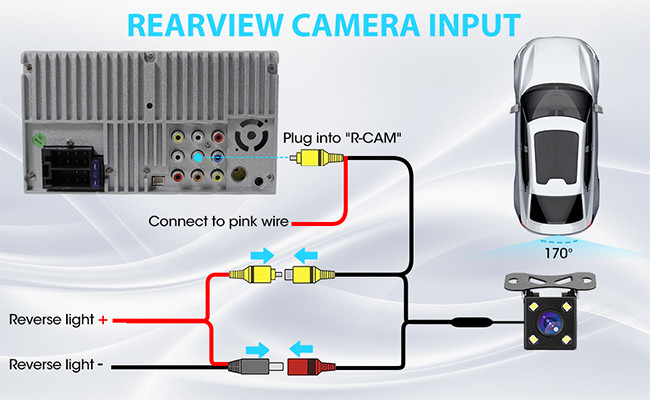 REARVIEW CAMERA INPUT

Plug into "R-CAM"

Connect to pink wire

170°

Reverse light +

Reverse light -