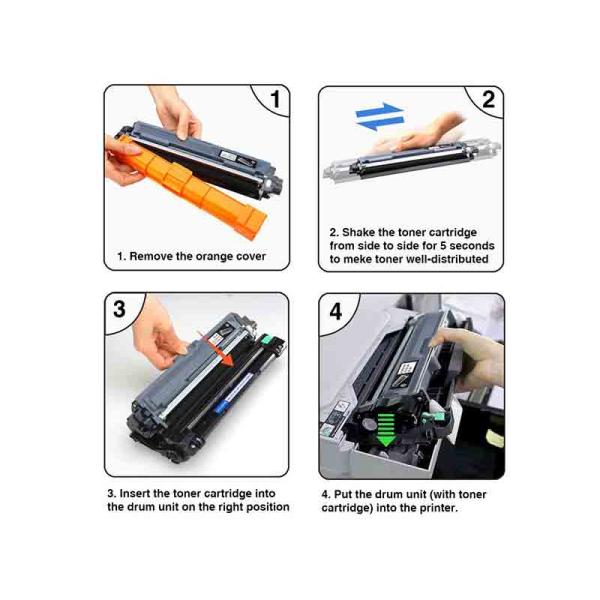 1

1. Remove the orange cover

2

2. Shake the toner cartridge from side to side for 5 seconds to meke toner well-distributed

3

3. Insert the toner cartridge into the drum unit on the right position

4

4. Put the drum unit (with toner cartridge) into the printer.