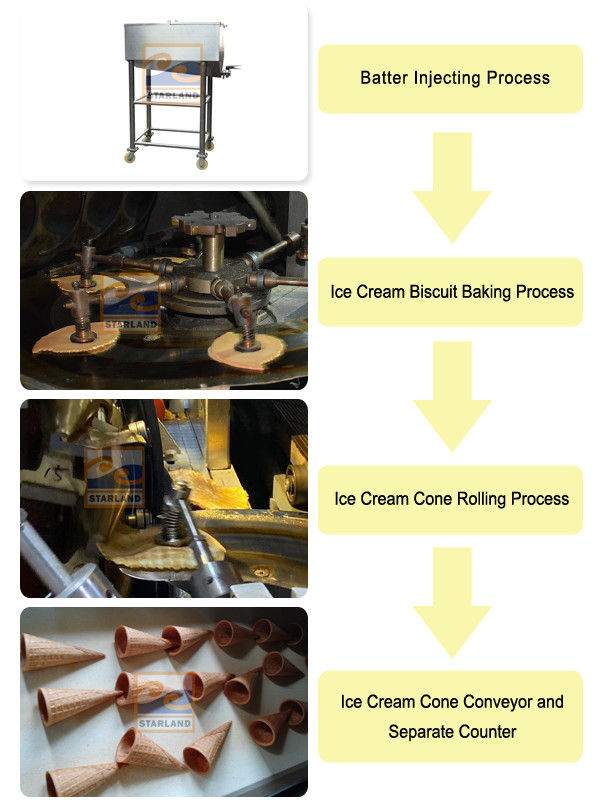 STARLAND

Batter Injecting Process

STARLAND

Ice Cream Biscuit Baking Process

15

STARLAND

Ice Cream Cone Rolling Process

STARLAND

Ice Cream Cone Conveyor and Separate Counter